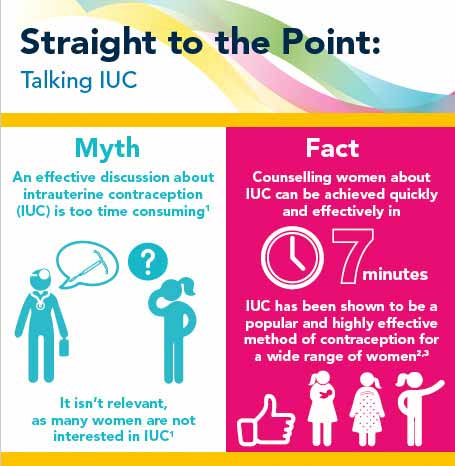 Straight to the Point:
Talking IUC

Myth

An effective discussion about intrauterine contraception (IUC) is too time consuming$^1$

?

It isn't relevant, as many women are not interested in IUC$^1$

Fact

Counselling women about IUC can be achieved quickly and effectively in

7 minutes

IUC has been shown to be a popular and highly effective method of contraception for a wide range of women$^{2,3}$